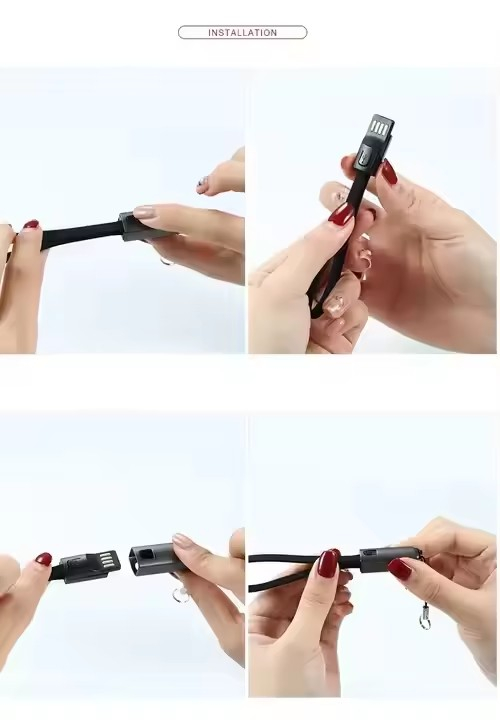 INSTALLATION