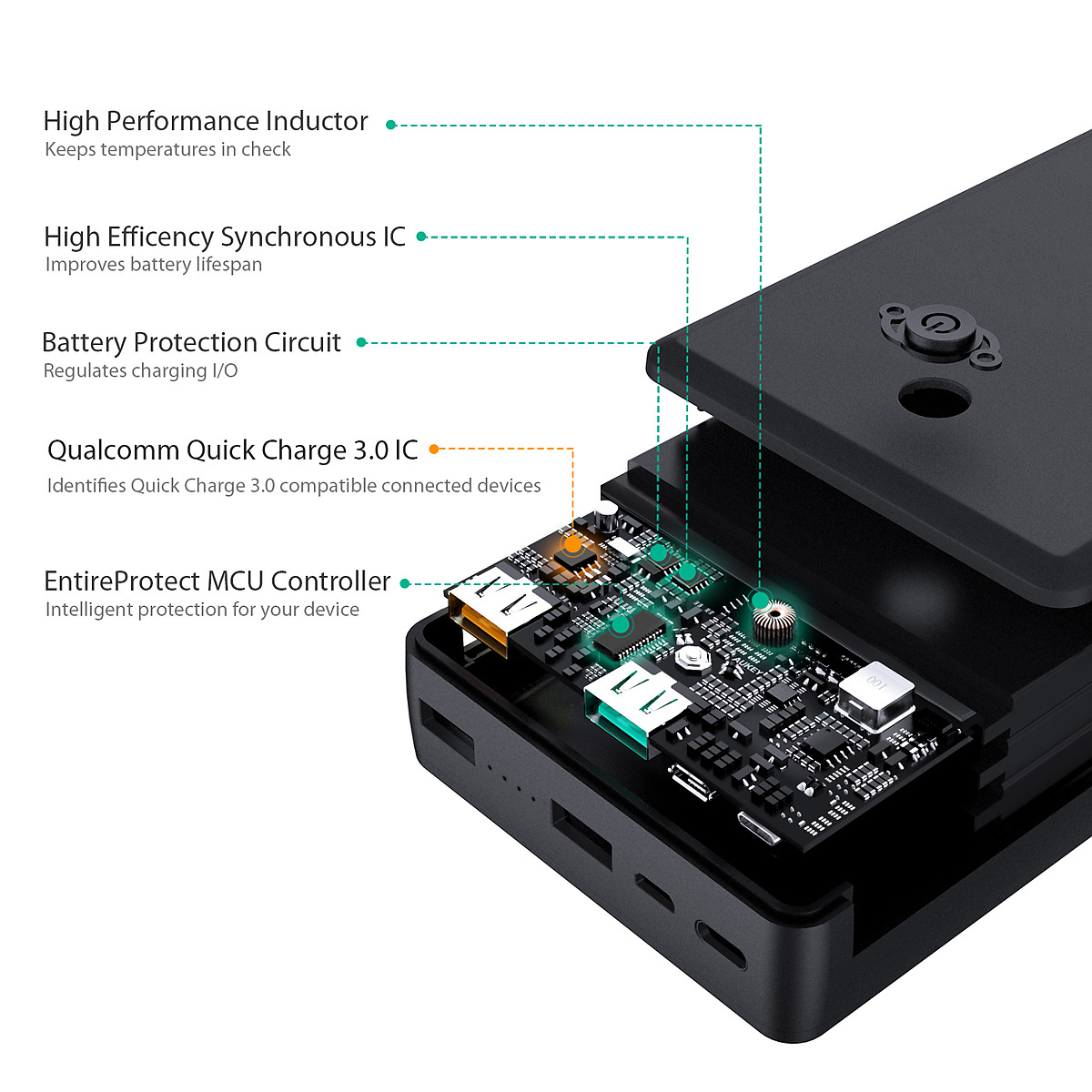 High Performance Inductor
Keeps temperatures in check

High Efficency Synchronous IC
Improves battery lifespan

Battery Protection Circuit
Regulates charging I/O

Qualcomm Quick Charge 3.0 IC
Identifies Quick Charge 3.0 compatible connected devices

EntireProtect MCU Controller
Intelligent protection for your device

AUKEY

100