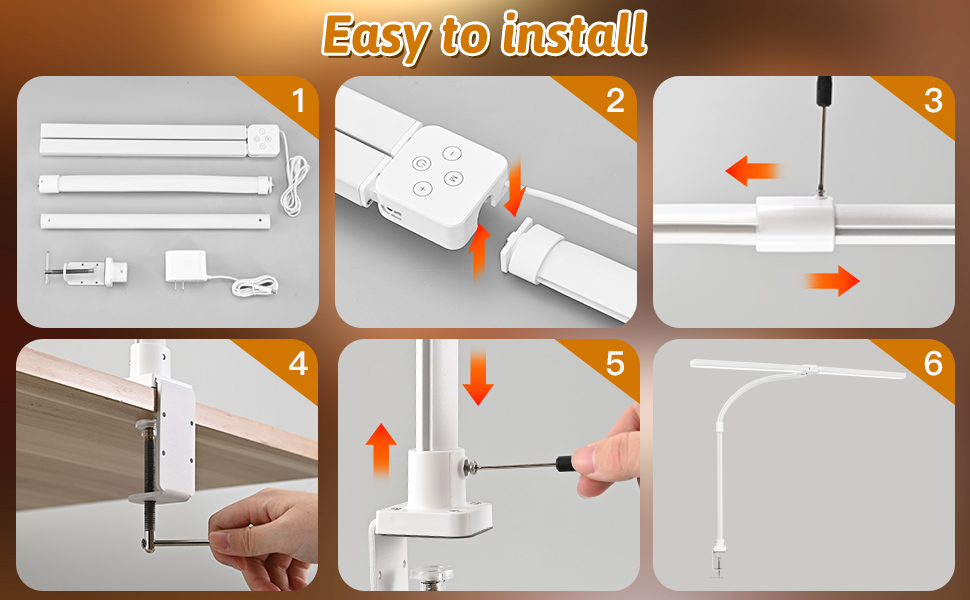 Easy to install

1

2

3

4

5

6