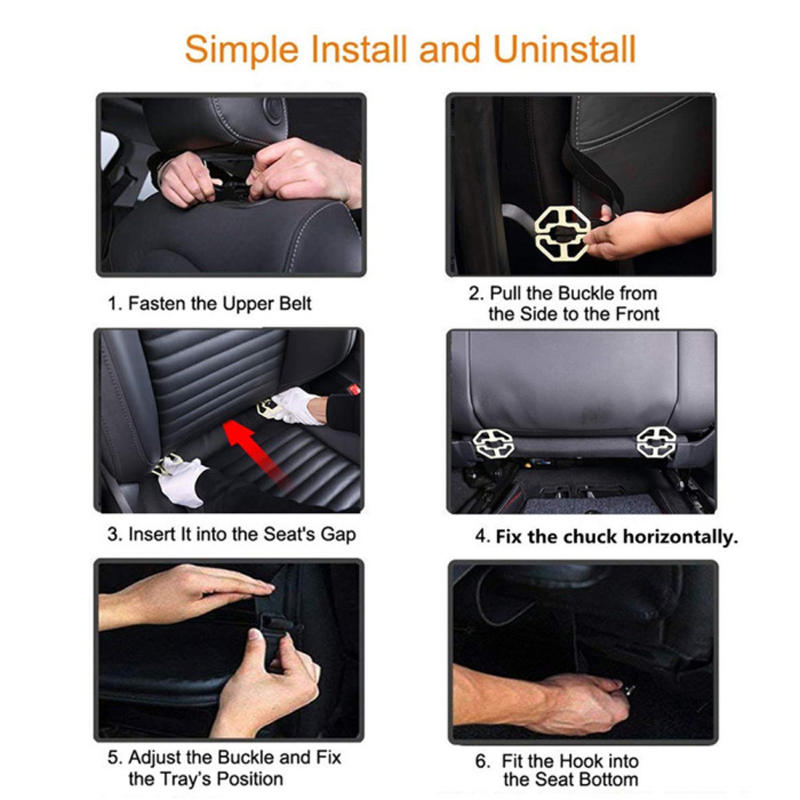 Simple Install and Uninstall

1. Fasten the Upper Belt

2. Pull the Buckle from the Side to the Front

3. Insert It into the Seat's Gap

4. Fix the chuck horizontally.

5. Adjust the Buckle and Fix the Tray's Position

6. Fit the Hook into the Seat Bottom