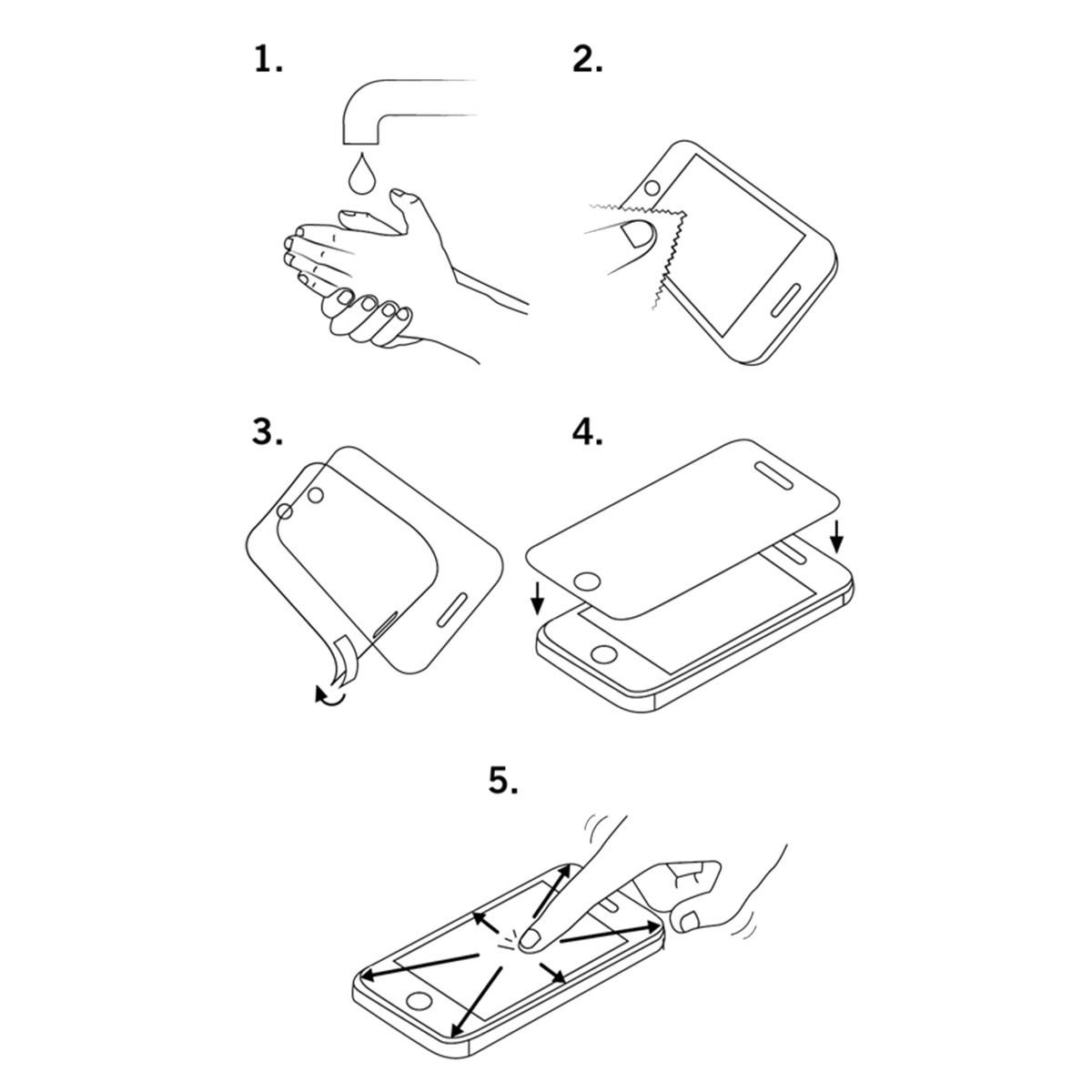 1.

2.

3.

4.

5.