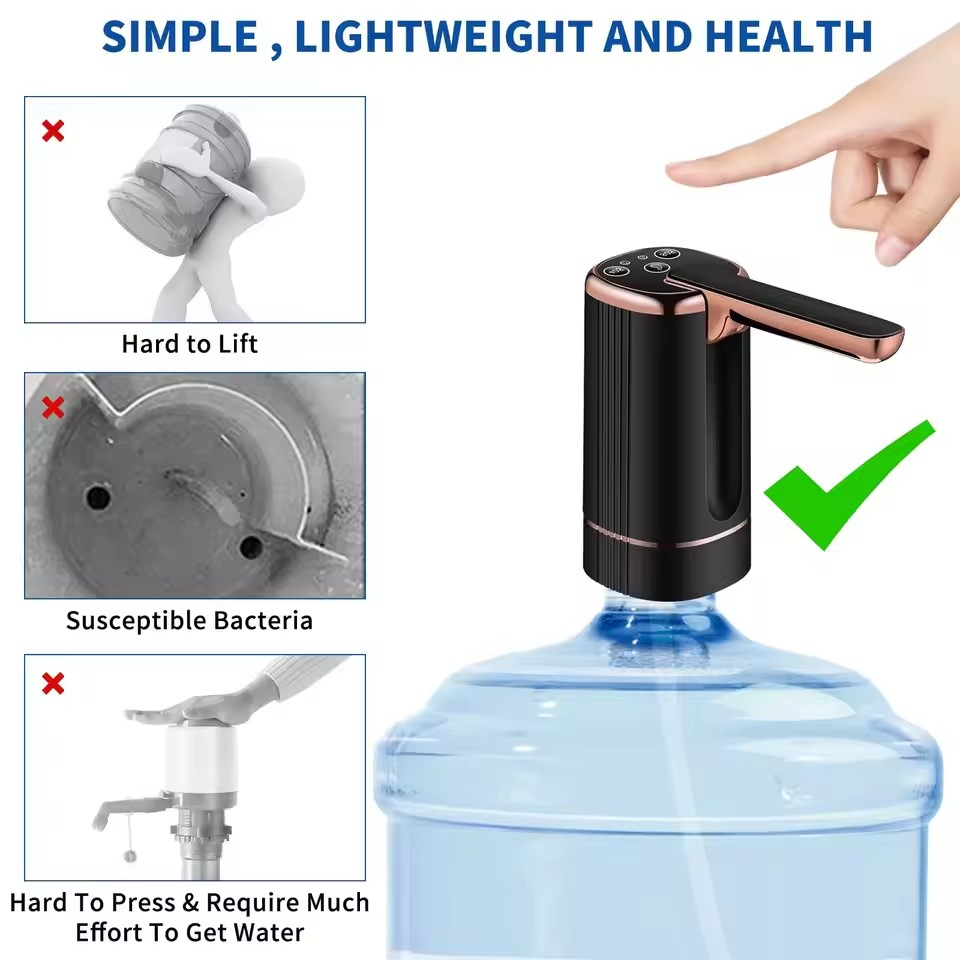 SIMPLE , LIGHTWEIGHT AND HEALTH

Hard to Lift

Susceptible Bacteria

Hard To Press & Require Much Effort To Get Water