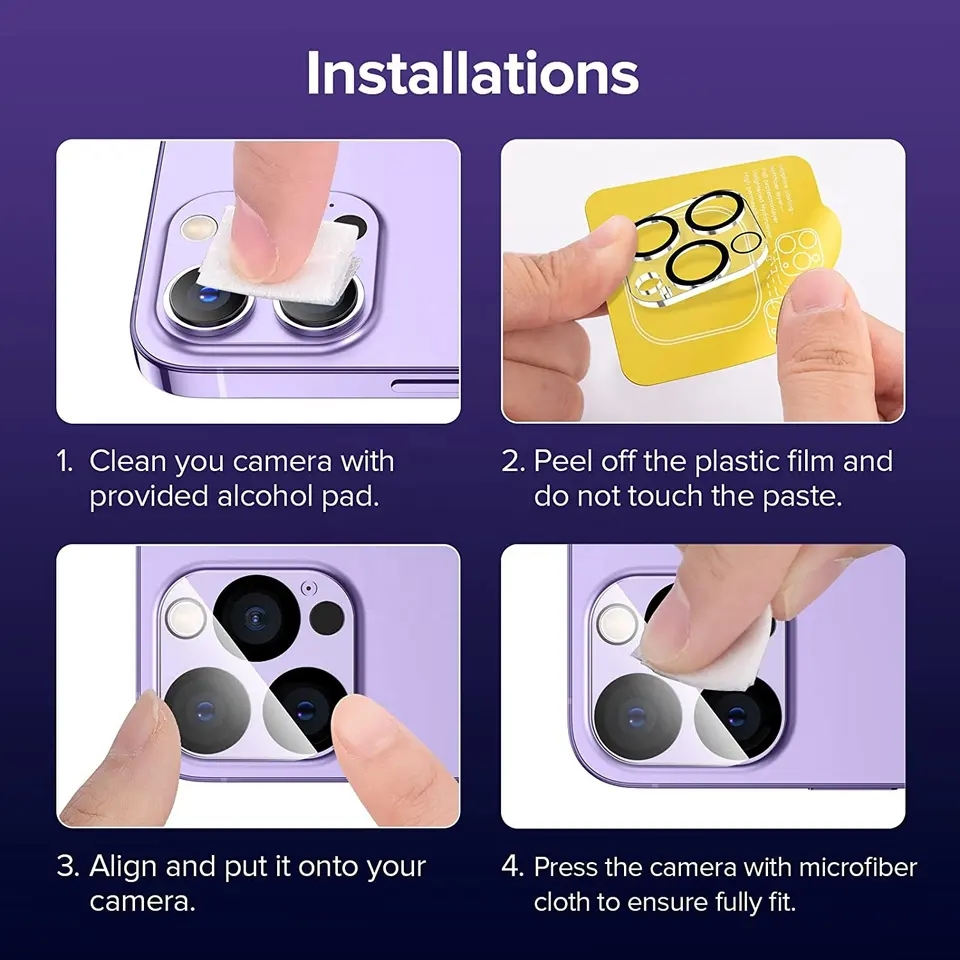 Installations

1. Clean you camera with provided alcohol pad.

2. Peel off the plastic film and do not touch the paste.

3. Align and put it onto your camera.

4. Press the camera with microfiber cloth to ensure fully fit.