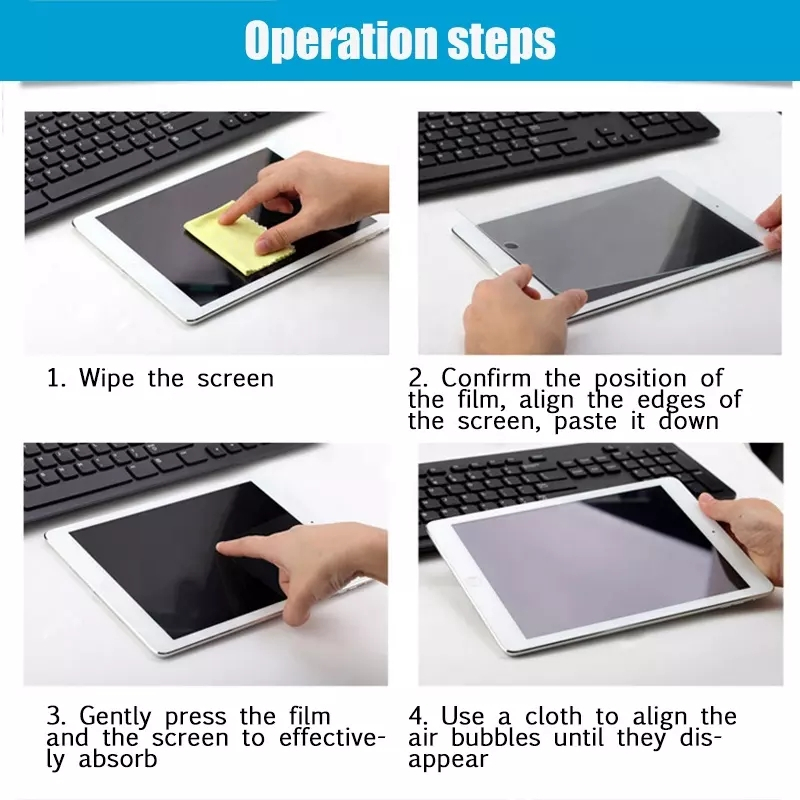 Operation steps

1. Wipe the screen

2. Confirm the position of the film, align the edges of the screen, paste it down

3. Gently press the film and the screen to effectively absorb

4. Use a cloth to align the air bubbles until they disappear